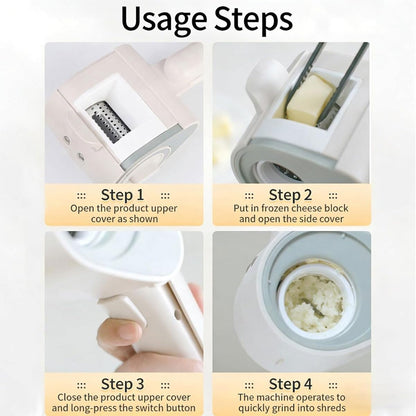 Usage Steps

::: Step 1 :::
Open the product upper cover as shown

::: Step 2 :::
Put in frozen cheese block and open the side cover

::: Step 3 :::
Close the product upper cover and long-press the switch button

::: Step 4 :::
The machine operates to quickly grind into shreds